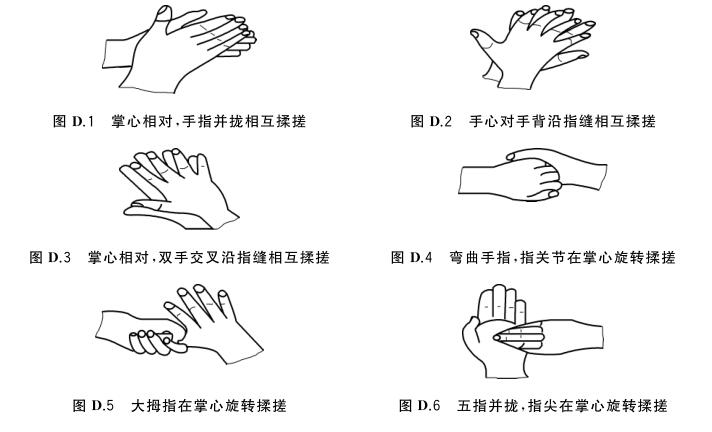 图 D.1　掌心相对，手指并拢相互揉搓

图 D.2　手心对手背沿指缝相互揉搓

图 D.3　掌心相对，双手交叉沿指缝相互揉搓

图 D.4　弯曲手指，指关节在掌心旋转揉搓

图 D.5　大拇指在掌心旋转揉搓

图 D.6　五指并拢，指尖在掌心旋转揉搓